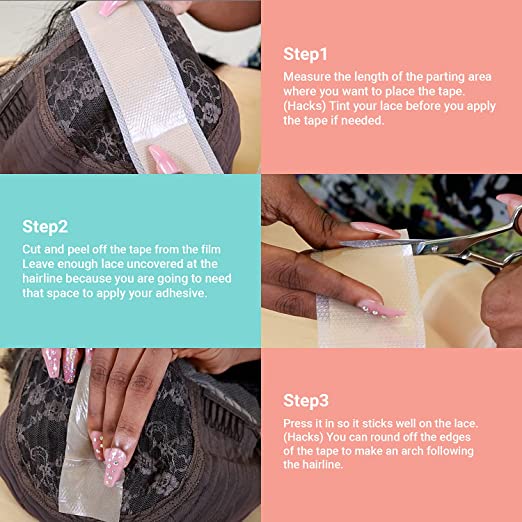 Step1
Measure the length of the parting area where you want to place the tape. (Hacks) Tint your lace before you apply the tape if needed.

Step2
Cut and peel off the tape from the film Leave enough lace uncovered at the hairline because you are going to need that space to apply your adhesive.

Step3
Press it in so it sticks well on the lace. (Hacks) You can round off the edges of the tape to make an arch following the hairline.