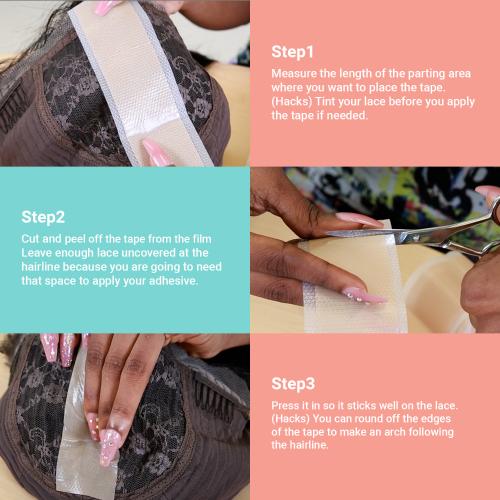 Step1

Measure the length of the parting area where you want to place the tape. (Hacks) Tint your lace before you apply the tape if needed.

Step2

Cut and peel off the tape from the film Leave enough lace uncovered at the hairline because you are going to need that space to apply your adhesive.

Step3

Press it in so it sticks well on the lace. (Hacks) You can round off the edges of the tape to make an arch following the hairline.